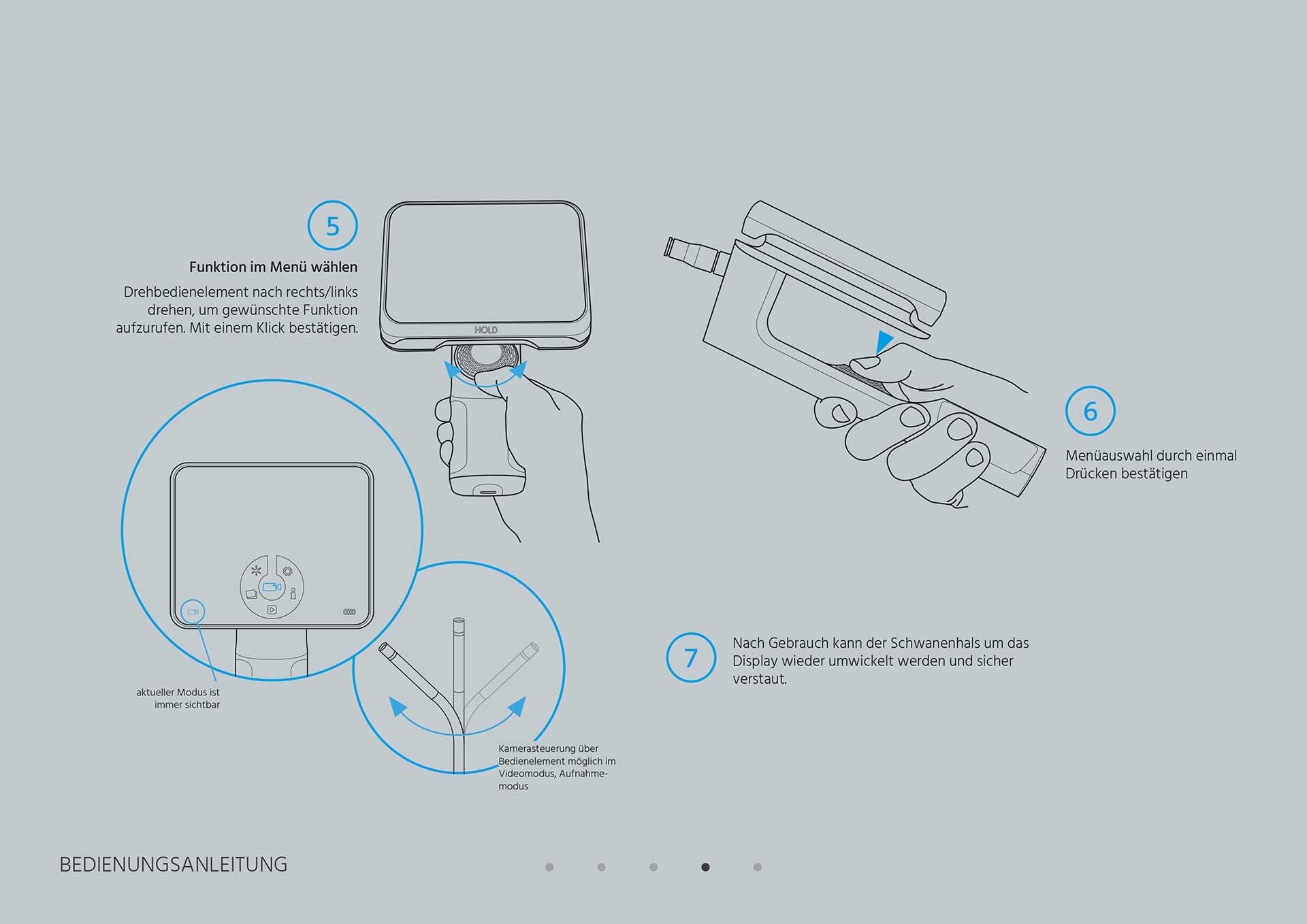 5

Funktion im Menü wählen

Drehbedienelement nach rechts/links drehen, um gewünschte Funktion aufzurufen. Mit einem Klick bestätigen.

HOLD

aktueller Modus ist immer sichtbar

Kamerasteuerung über Bedienelement möglich im Videomodus, Aufnahmemodus

6

Menüauswahl durch einmal Drücken bestätigen

7

Nach Gebrauch kann der Schwanenhals um das Display wieder umwickelt werden und sicher verstaut.

BEDIENUNGSANLEITUNG